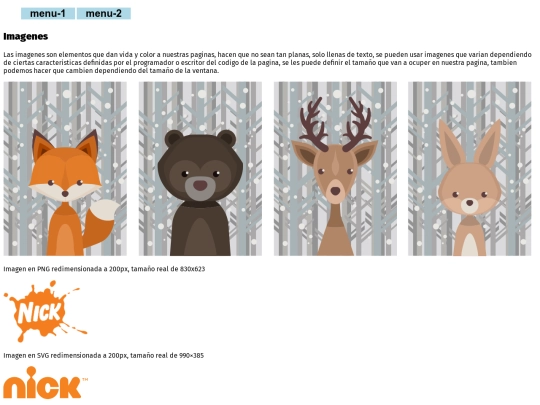 menu-1 menu-2

Imagenes

Las imagenes son elementos que dan vida y color a nuestras paginas, hacen que no sean tan planas, solo llenas de texto, se pueden usar imagenes que varian dependiendo de ciertas caracteristicas definidas por el programador o escritor del codigo de la pagina, se les puede definir el tamaño que van a ocuper en nuestra pagina, tambien podemos hacer que cambien dependiendo del tamaño de la ventana.

Imagen en PNG redimensionada a 200px, tamaño real de 830x623

NICK

Imagen en SVG redimensionada a 200px, tamaño real de 990×385

nick™